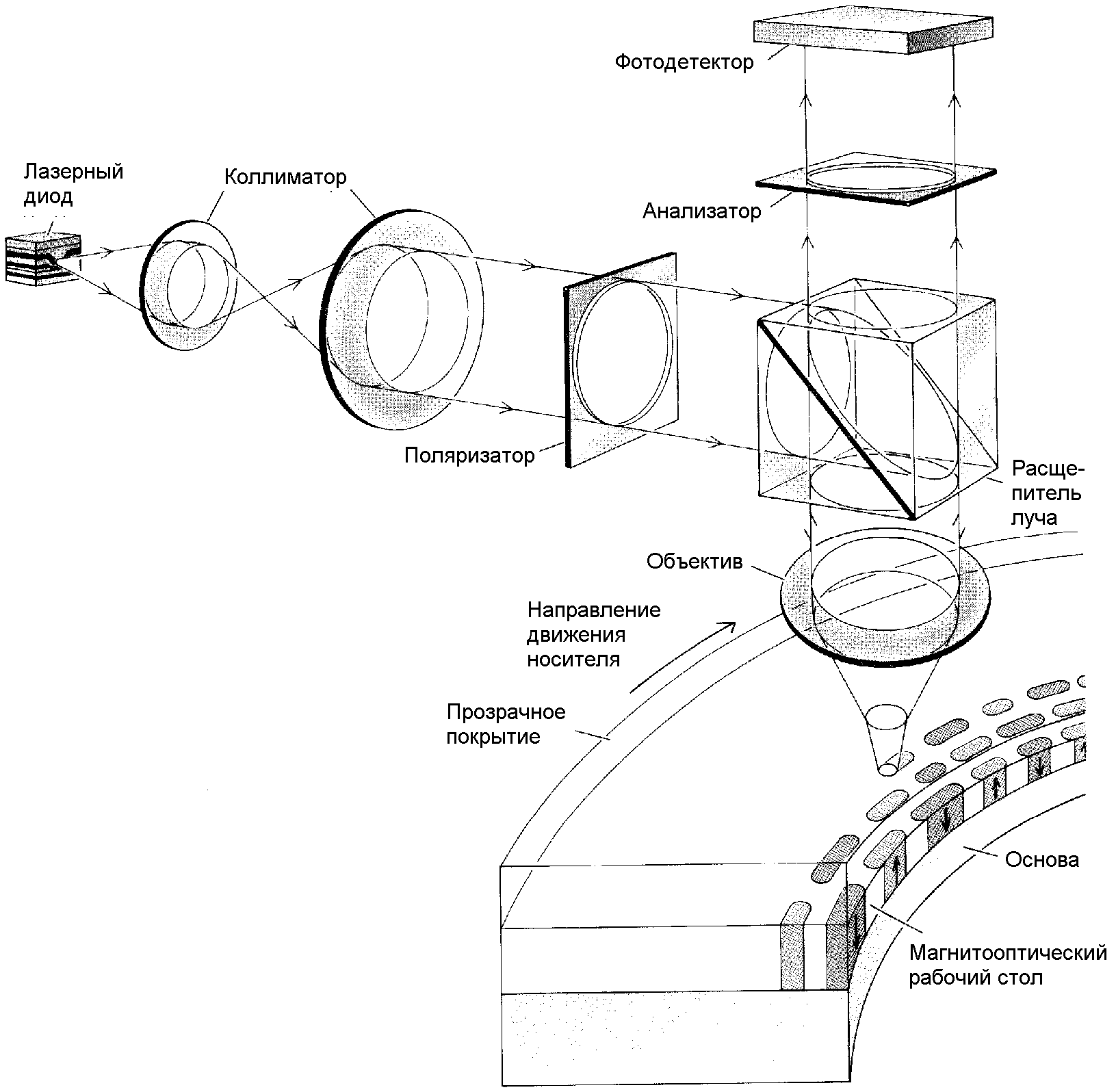 Фотодетектор

Лазерный диод

Коллиматор

Анализатор

Поляризатор

Расщепитель луча

Объектив

Направление движения носителя

Прозрачное покрытие

Основа

Магнитооптический рабочий стол