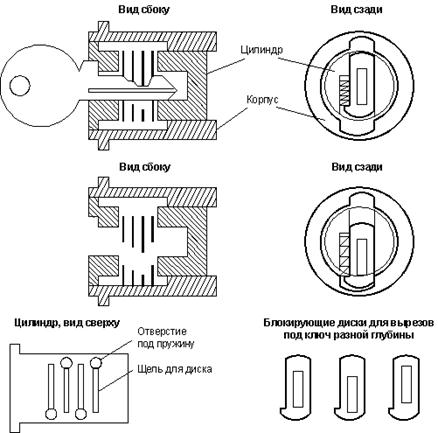 Вид сбоку

Вид сзади

Цилиндр

Корпус

Вид сбоку

Вид сзади

Цилиндр, вид сверху

Отверстие под пружину

Щель для диска

Блокирующие диски для вырезов под ключ разной глубины