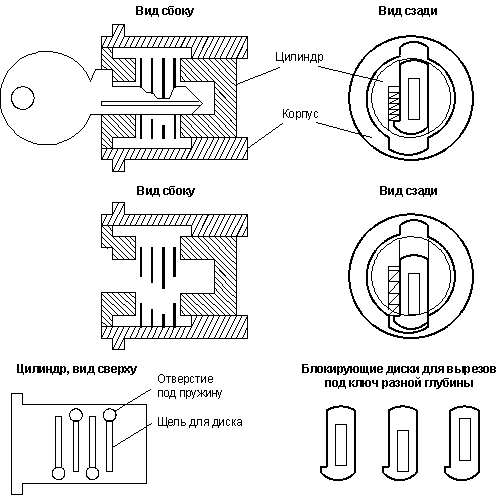 Вид сбоку

Вид сзади

Цилиндр

Корпус

Вид сбоку

Вид сзади

Цилиндр, вид сверху

Отверстие под пружину

Щель для диска

Блокирующие диски для вырезов под ключ разной глубины