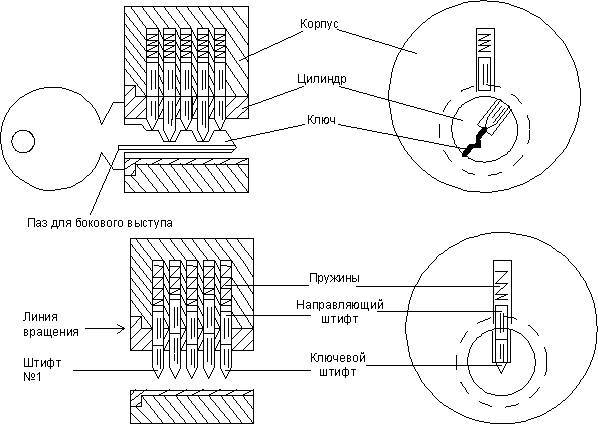 Корпус

Цилиндр

Ключ

Паз для бокового выступа

Пружины

Направляющий штифт

Линия вращения

Штифт №1

Ключевой штифт