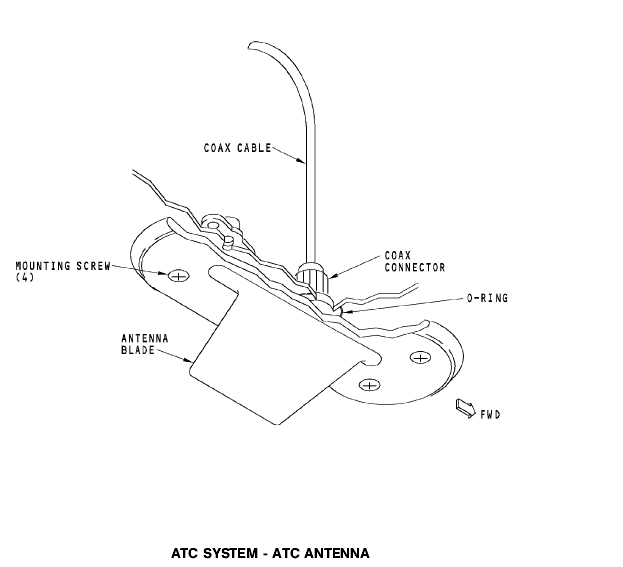 COAX CABLE

MOUNTING SCREW (4)

COAX CONNECTOR

O-RING

ANTENNA BLADE

FWD

ATC SYSTEM - ATC ANTENNA