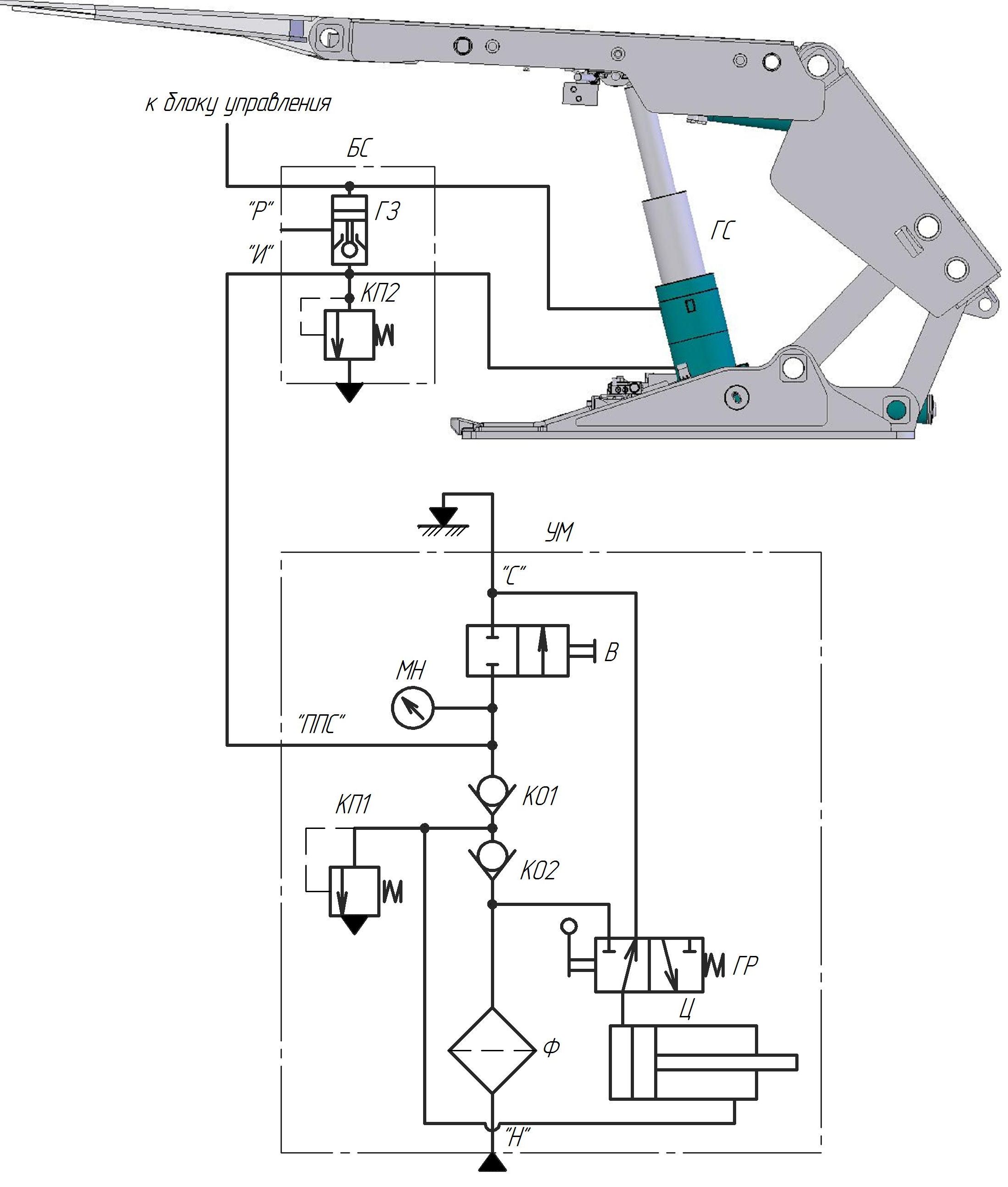 к блоку управления

БС

"Р"

ГЗ

"И"

КП2

ГС

УМ

"С"

В

МН

"ППС"

КО1

КП1

КО2

ГР

Ц

Ф

"Н"