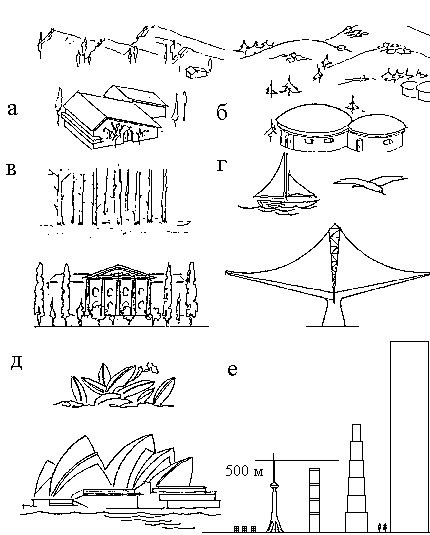 а

б

в

г

д

е

500 м