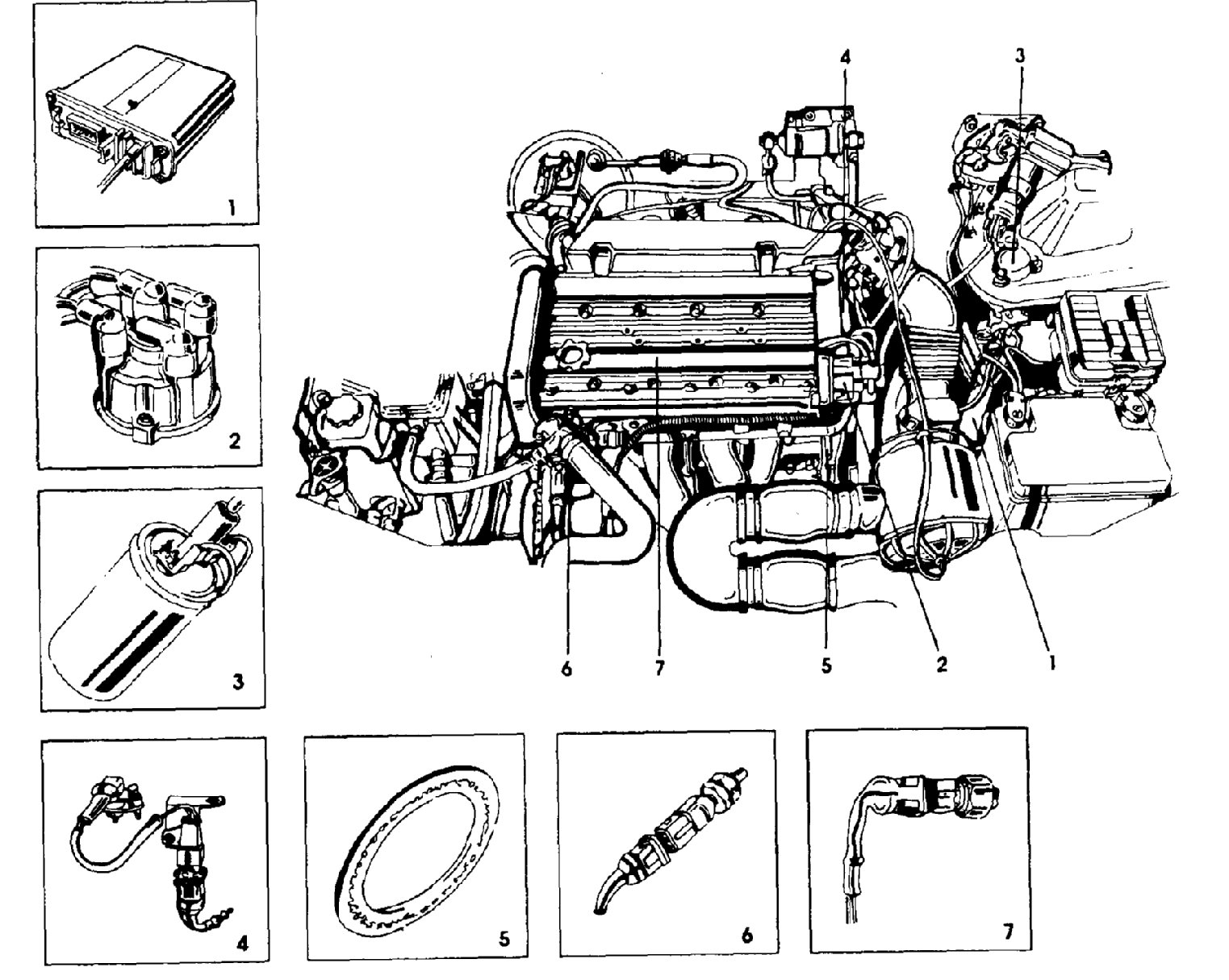 1
2
3
4
3
6
7
5
2
1
4
5
6
7