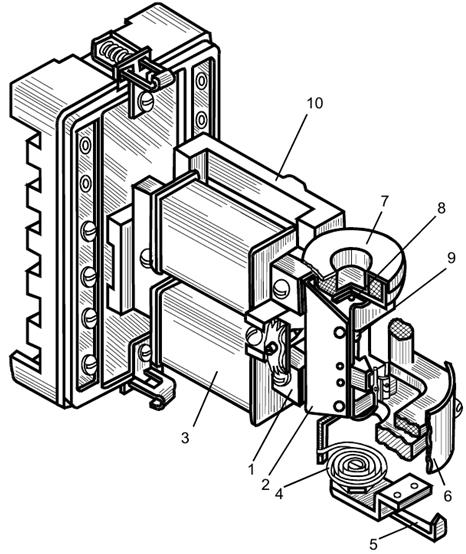 10
7
8
9
3
1
2
4
6
5