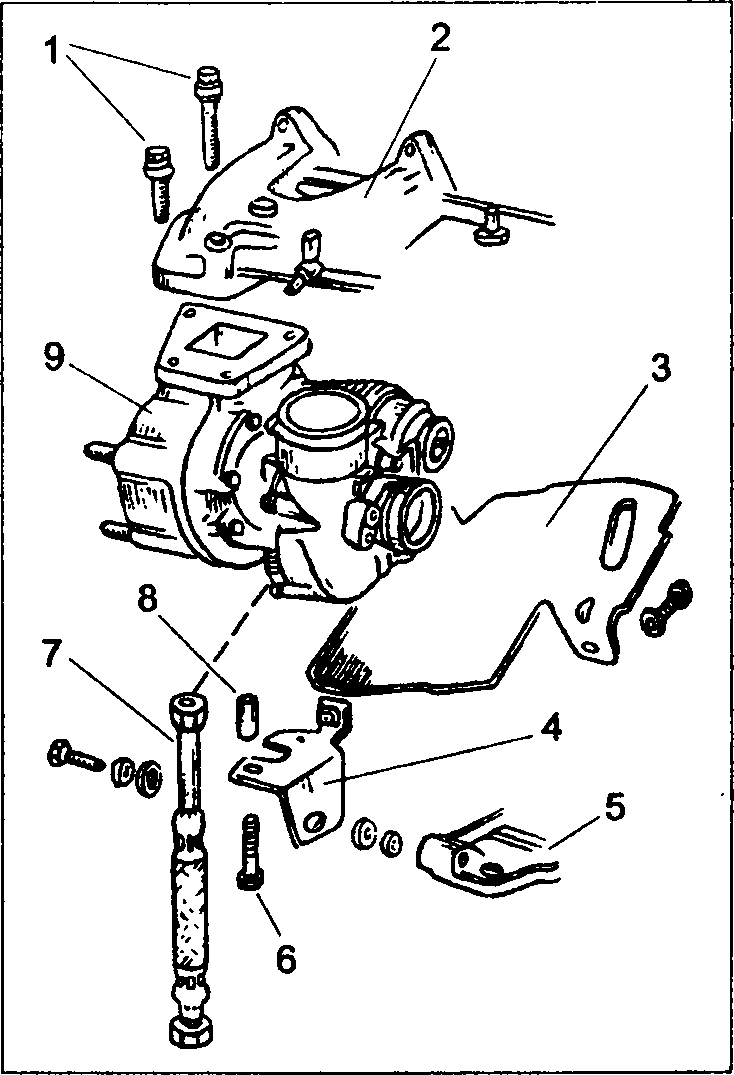 1
2
9
3
8
7
4
5
6