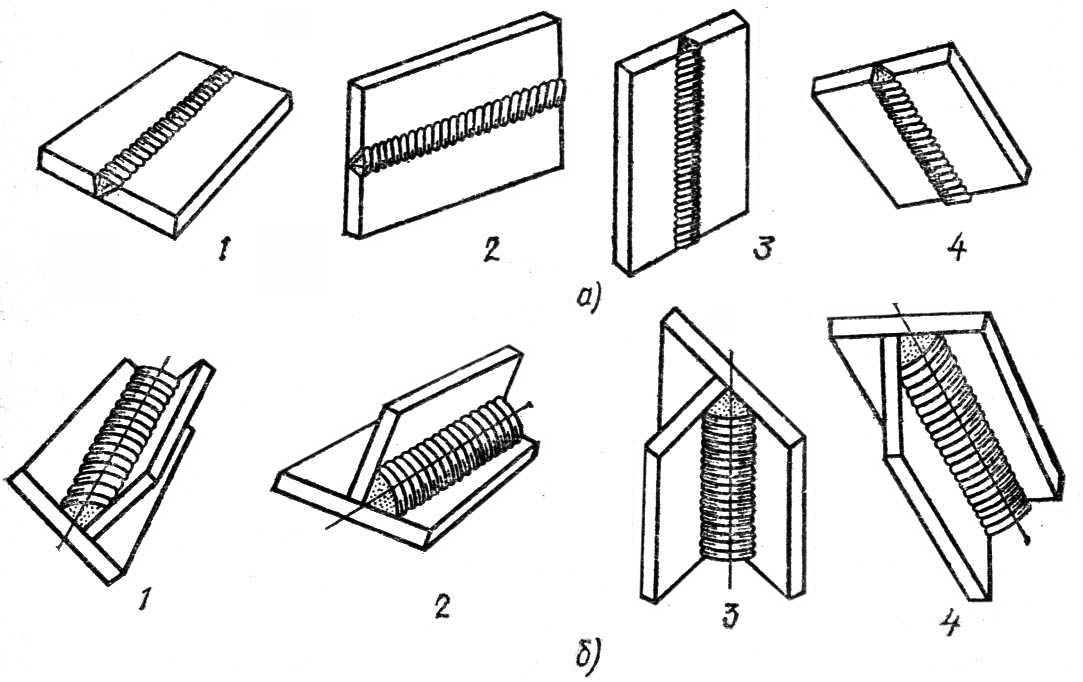 1
2
3
4
а)
1
2
3
4
б)