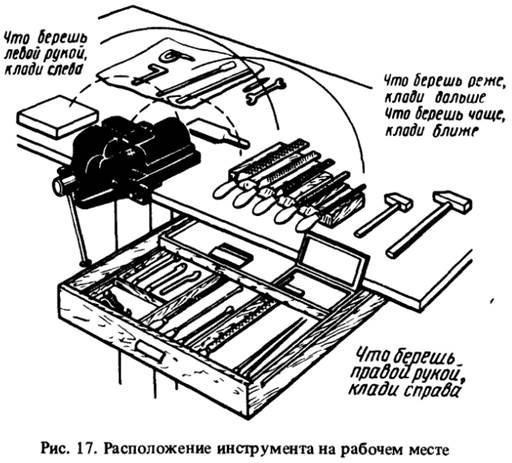 Что берешь левой рукой, клади слева

Что берешь реже, клади дальше
Что берешь чаще, клади ближе

Что берешь правой рукой, клади справа

Рис. 17. Расположение инструмента на рабочем месте