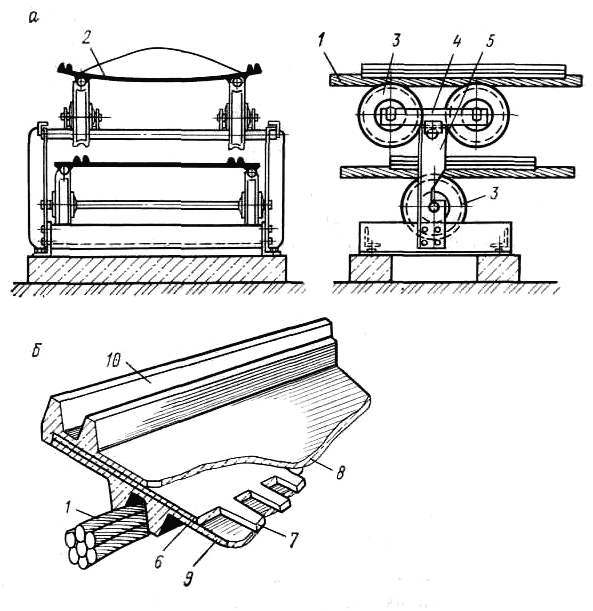 а
2
1
3
4
5
3
б
10
8
1
7
6
9