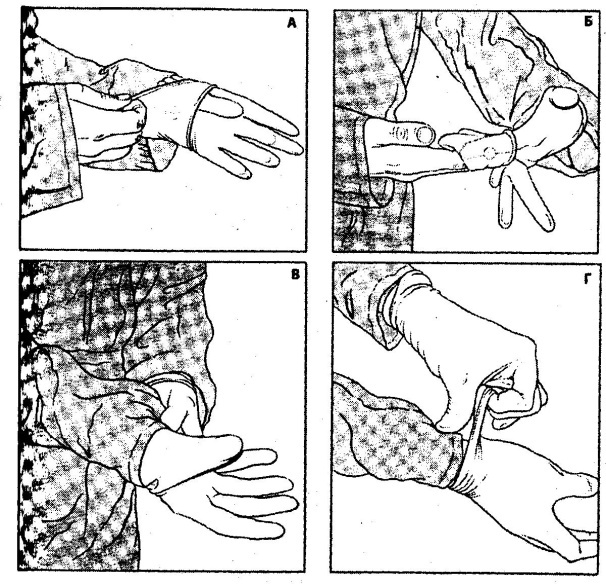 А

Б

В

Г