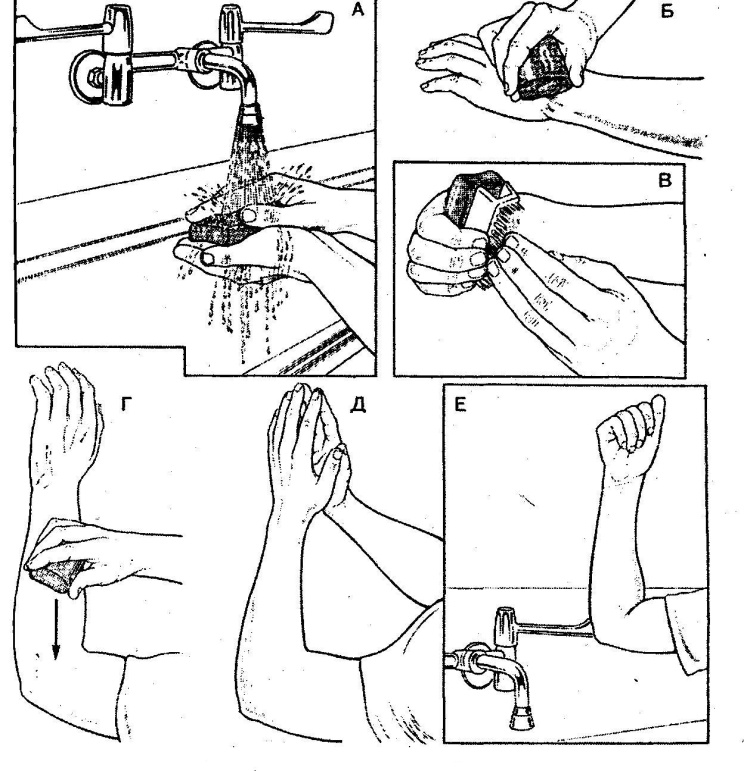 А
Б
В
Г
Д
Е