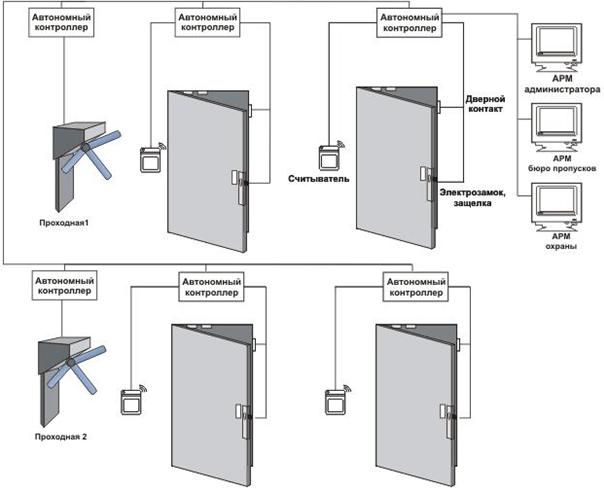 Автономный контроллер

Автономный контроллер

Автономный контроллер

АРМ администратора

Дверной контакт

АРМ бюро пропусков

Считыватель

Электрозамок, защелка

Проходная1

АРМ охраны

Автономный контроллер

Автономный контроллер

Автономный контроллер

Проходная 2