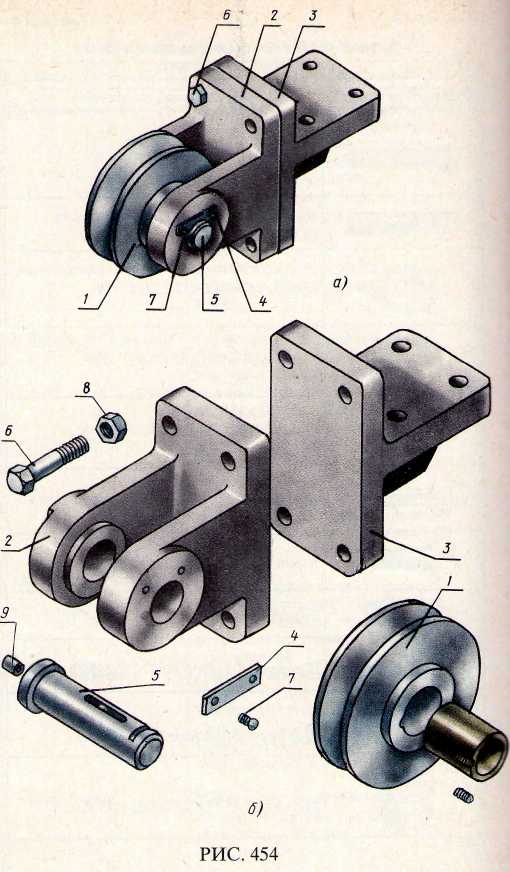 6
2
3
1
7
5
4
а)
8
6
2
3
9
5
4
7
1
б)
РИС. 454