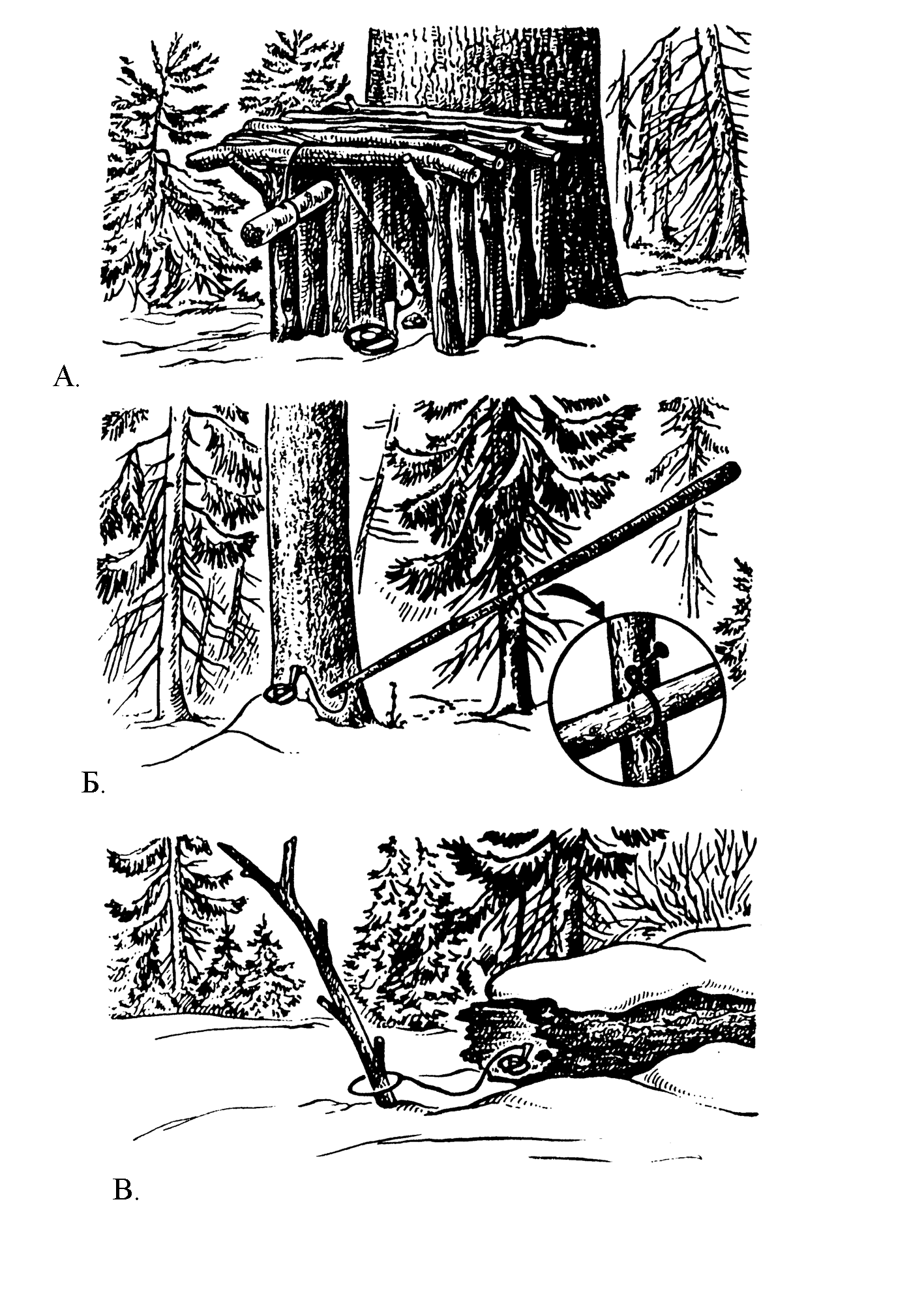 А.

Б.

В.