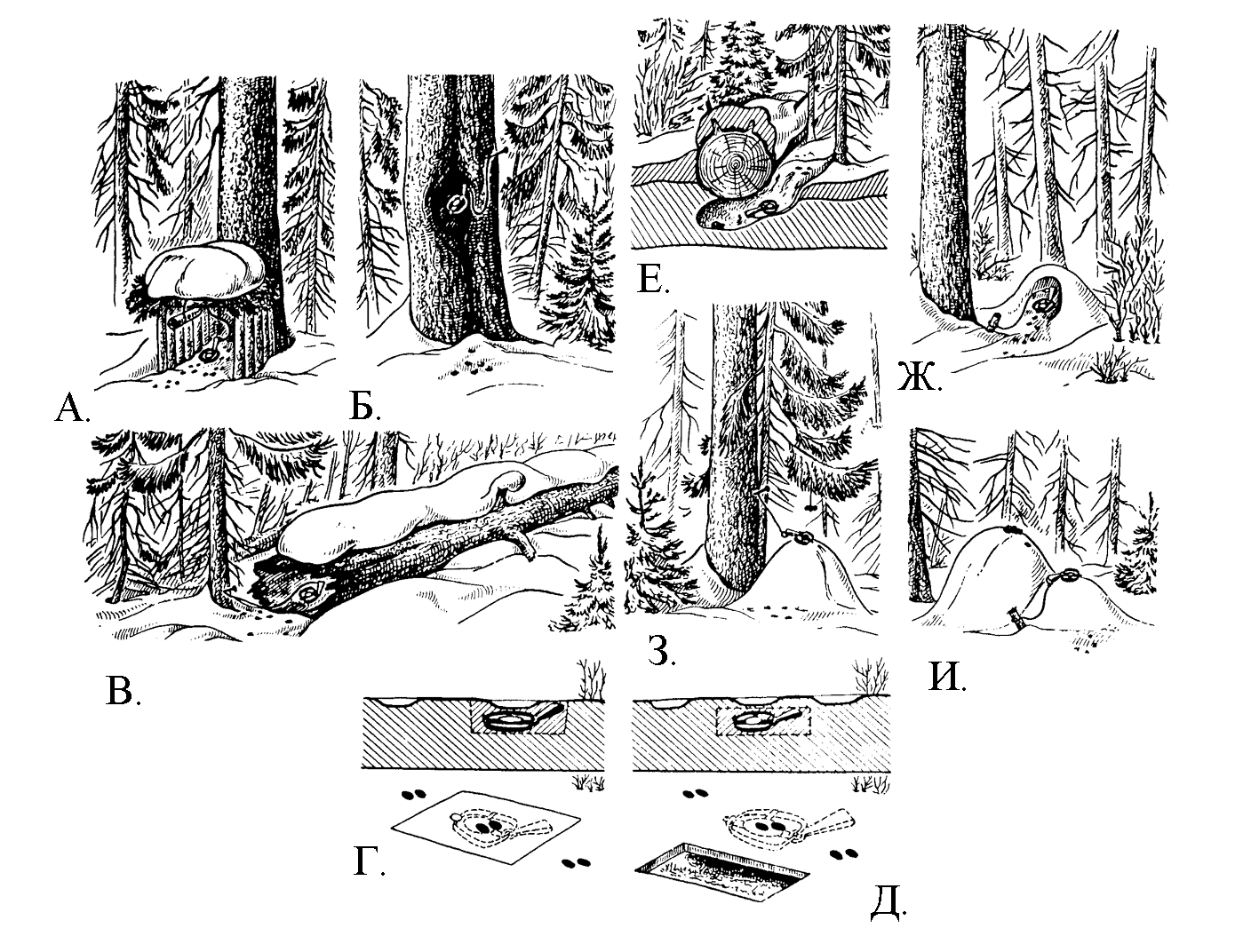 А.
Б.
Е.
Ж.
В.
З.
И.
Г.
Д.