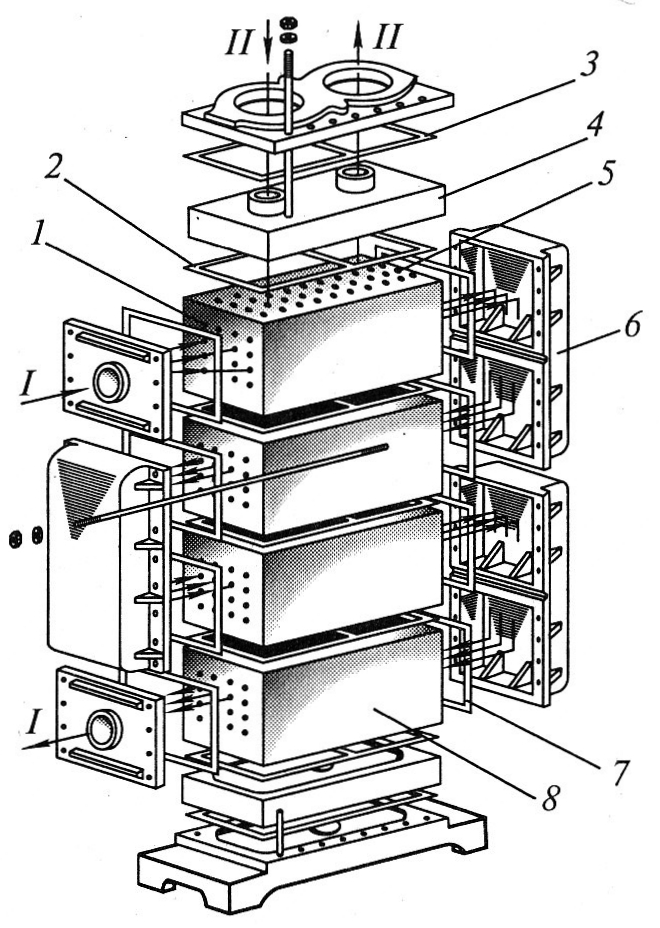 II
II
3
4
2
5
1
6
I
I
7
8