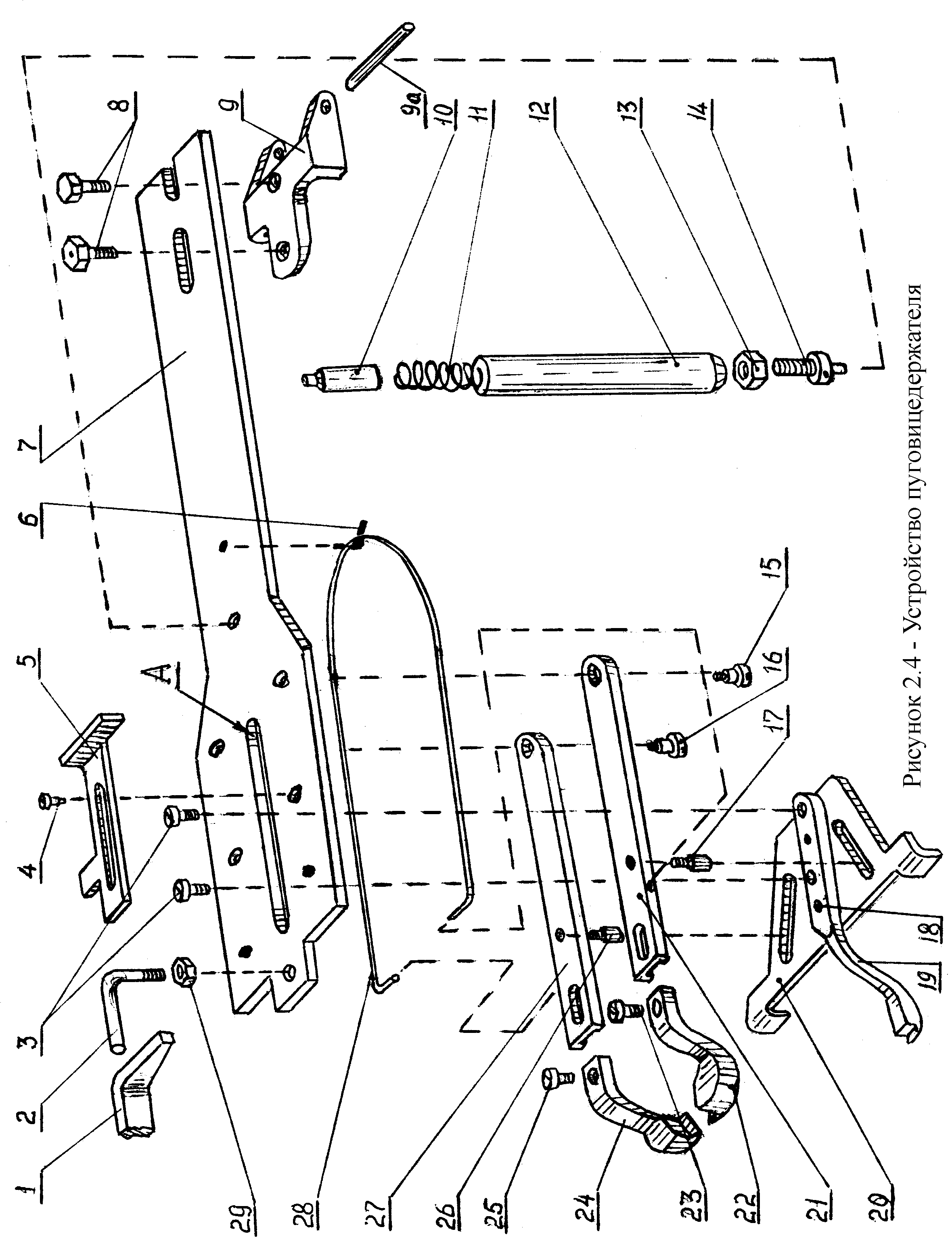 1
2
3
4
5
A
6
7
8
9
9a
10
11
12
13
14
15
16
17
18
19
20
21
22
23
24
25
26
27
28
29

Рисунок 2.4 - Устройство пуговицедержателя