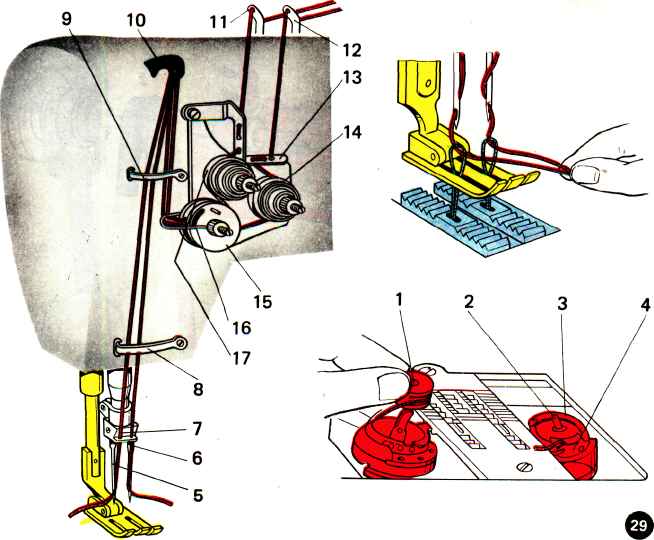 9
10
11
12
13
14
15
16
17
8
7
6
5
1
2
3
4
29