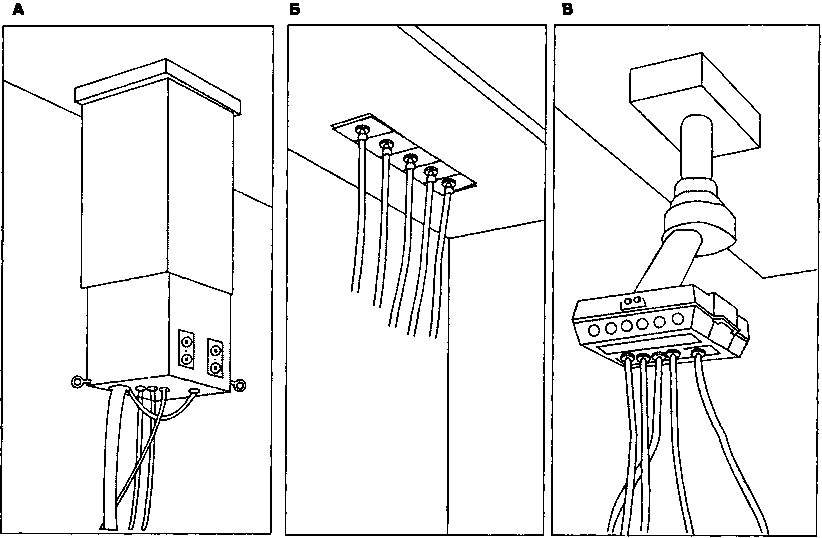 А

Б

В