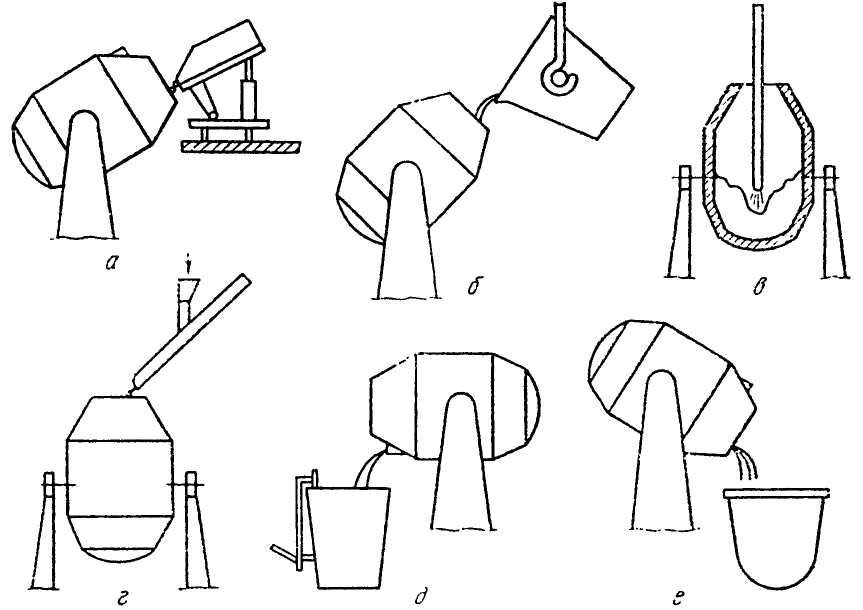 а
б
в
г
д
е