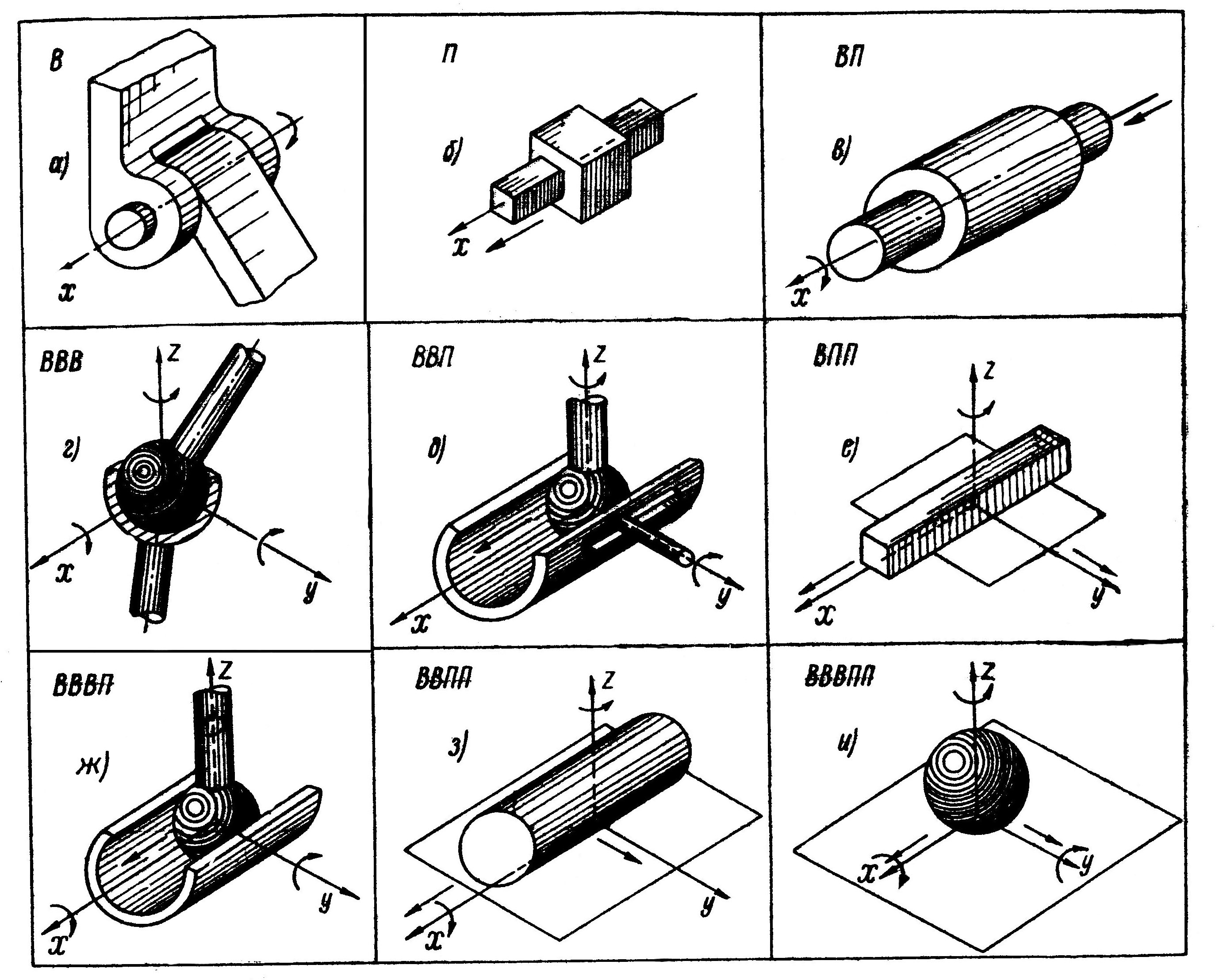 В
а)
x

П
б)
x

ВП
в)
x

ВВВ
г)
z
x
y

ВВП
д)
z
x
y

ВПП
е)
z
x
y

ВВВП
ж)
z
x
y

ВВПП
з)
z
x
y

ВВВПП
и)
z
x
y