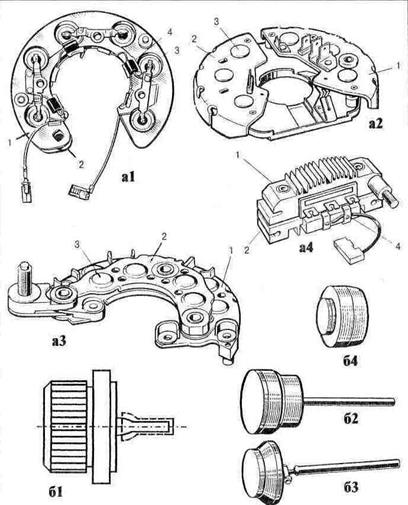 4
3
1
2
а1
3
2
1
а2
1
2
4
а4
3
2
1
а3
б4
б1
б2
б3