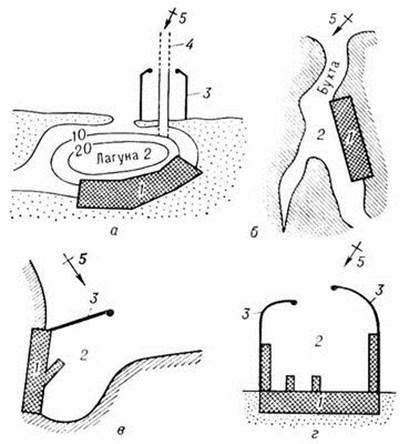 5
4
3
10
20
Лагуна 2
1
а

5
Бухта
2
1
б

5
3
1
2
в

5
3
3
2
1
г