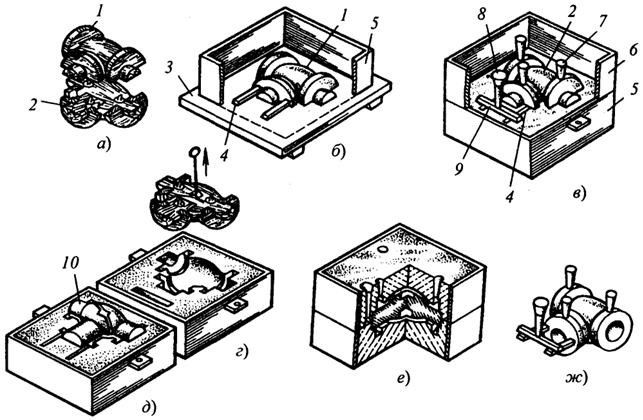 1
2
а)
1
5
3
4
б)
8
2
7
6
5
9
4
в)
10
г)
д)
е)
ж)