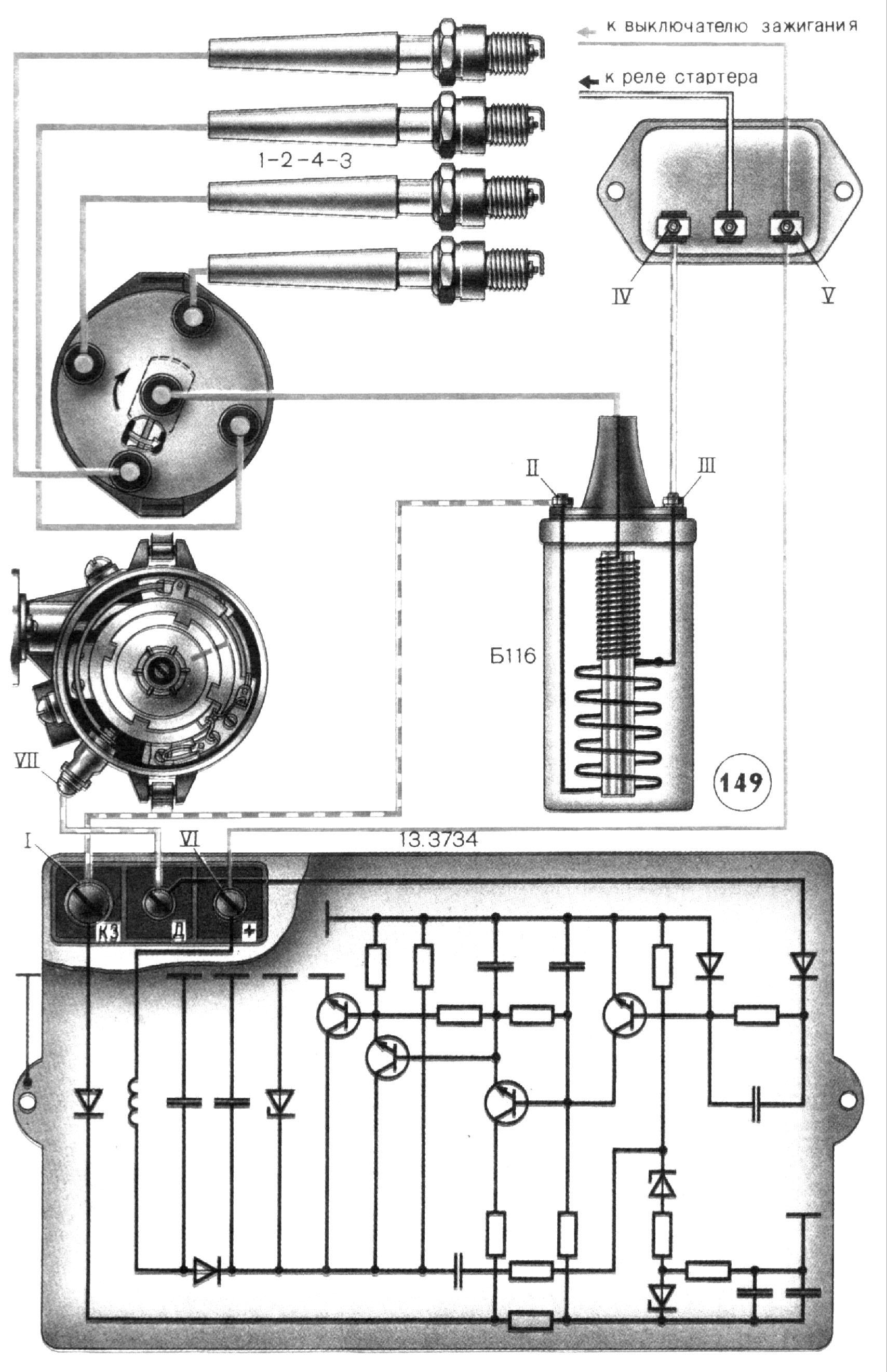 к выключателю зажигания

к реле стартера

1-2-4-3

IV

V

II

III

Б116

149

VII

I

VI

13.3734

КЗ

Д

+