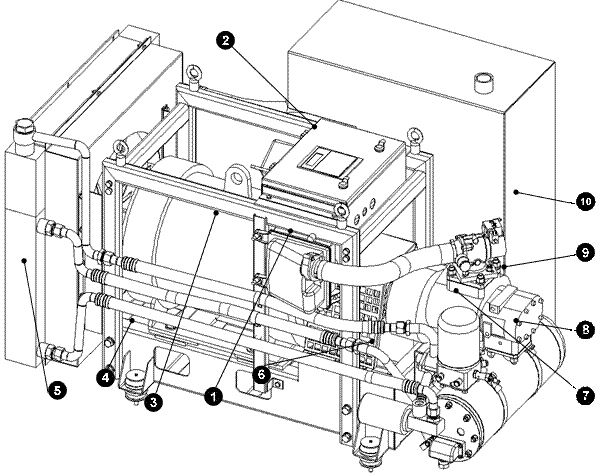 2
10
9
8
7
6
5
4
3
1