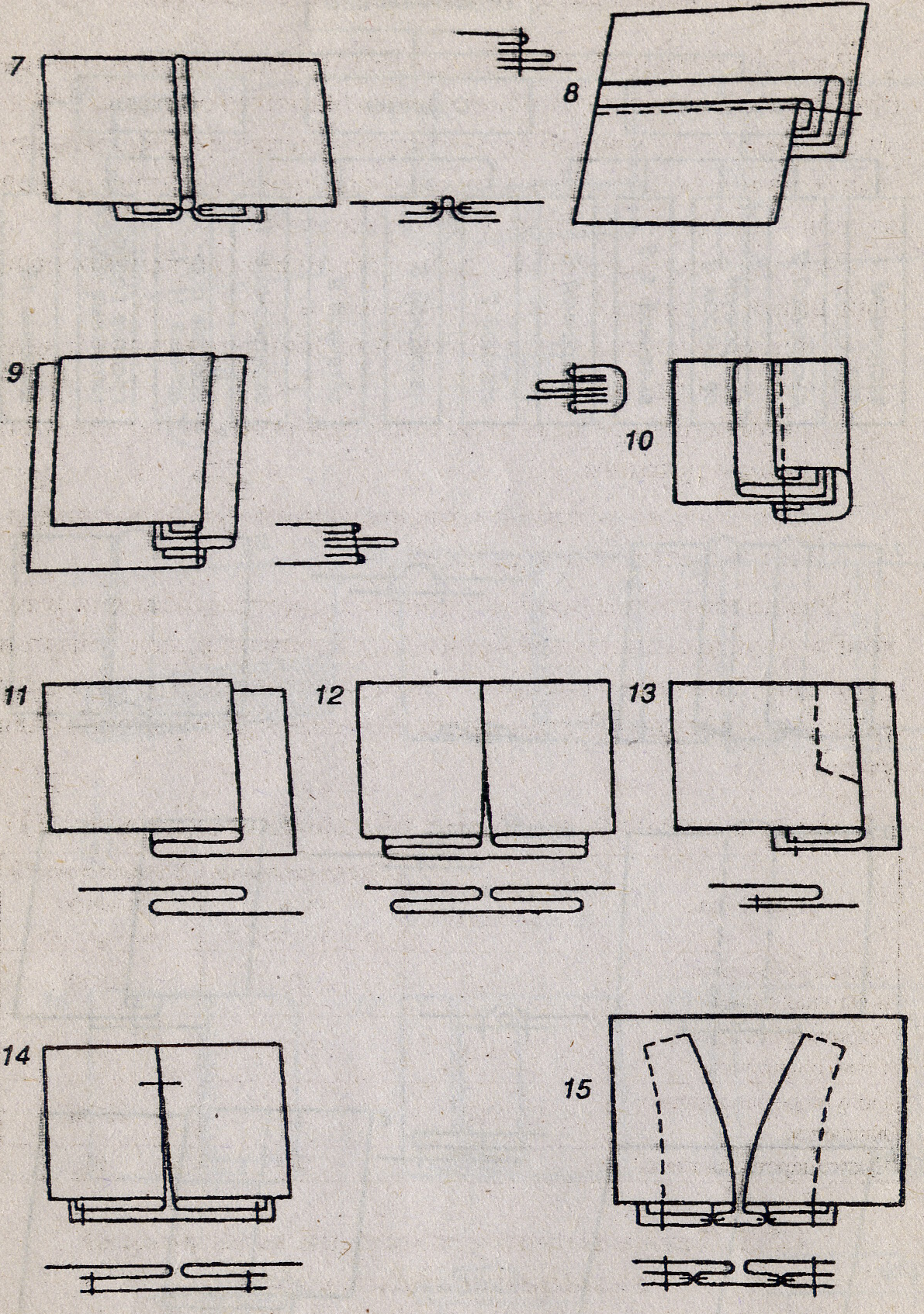 7

8

9

10

11

12

13

14

15