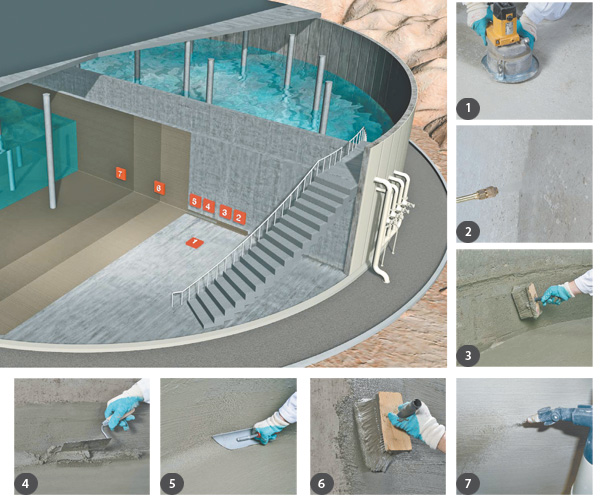 7
6
5 4 3 2
1
1
2
3
4
5
6
7