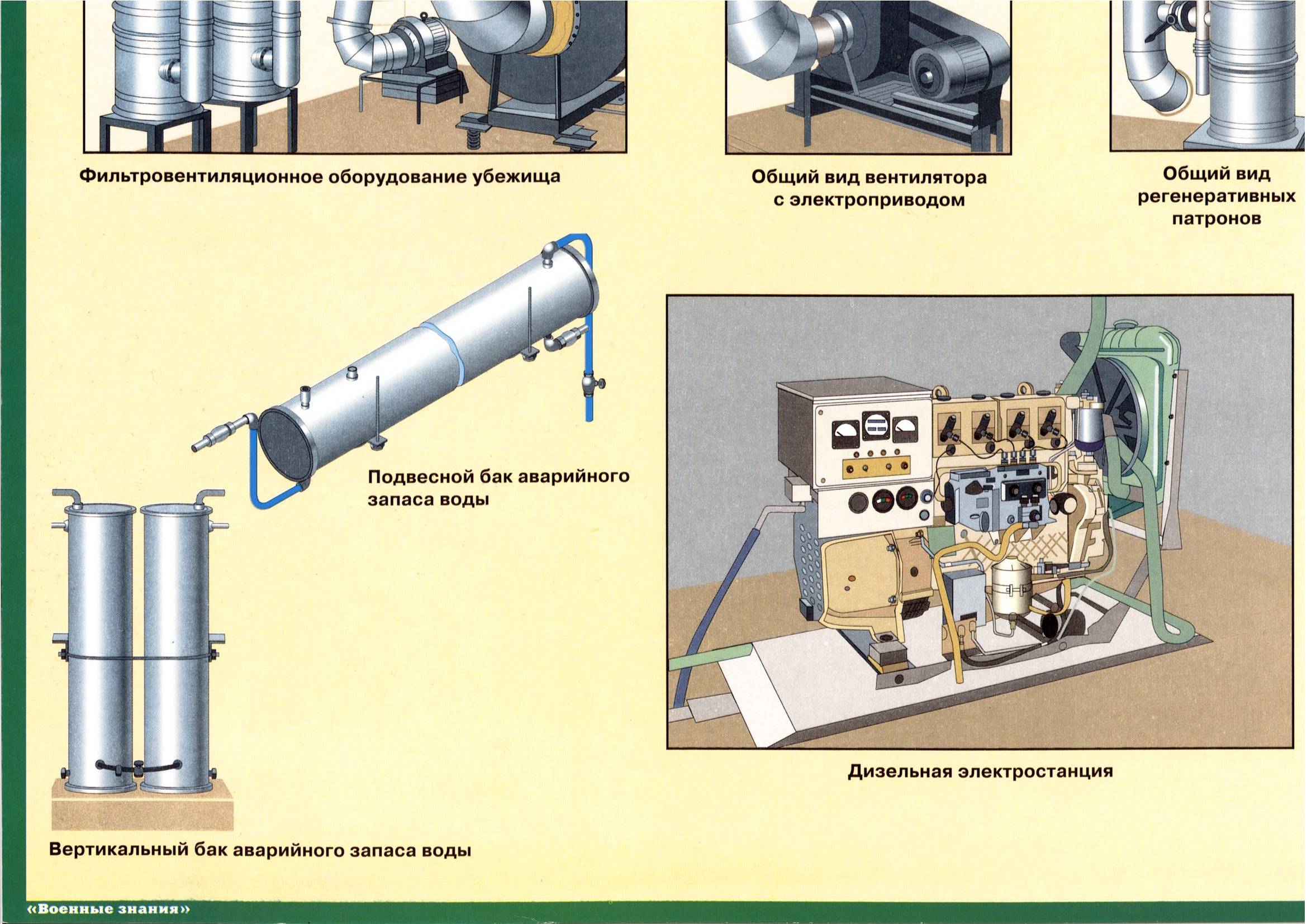 Фильтровентиляционное оборудование убежища

Общий вид вентилятора с электроприводом

Общий вид регенеративных патронов

Подвесной бак аварийного запаса воды

Дизельная электростанция

Вертикальный бак аварийного запаса воды

«Военные знания»