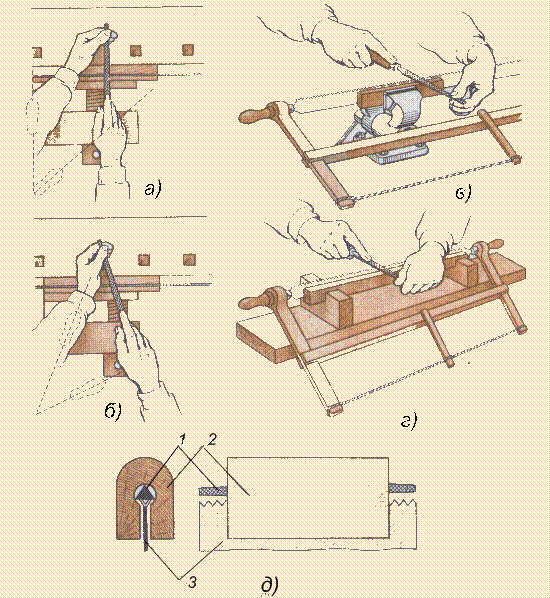 а)

в)

б)

г)

1

2

3

д)