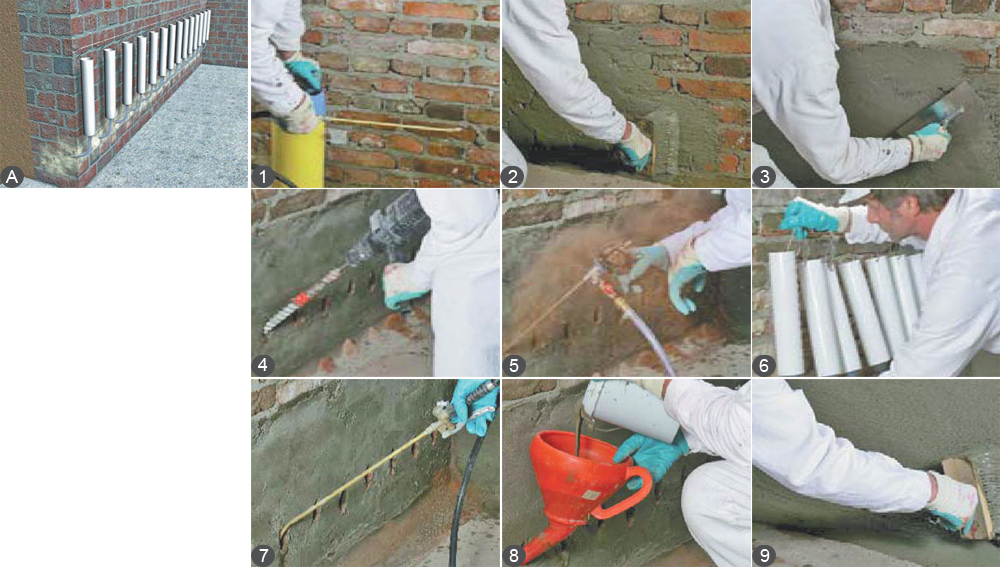 A
1
2
3
4
5
6
7
8
9