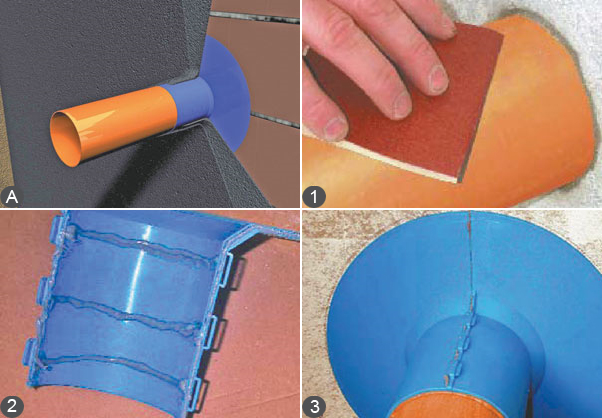 A

1

2

3