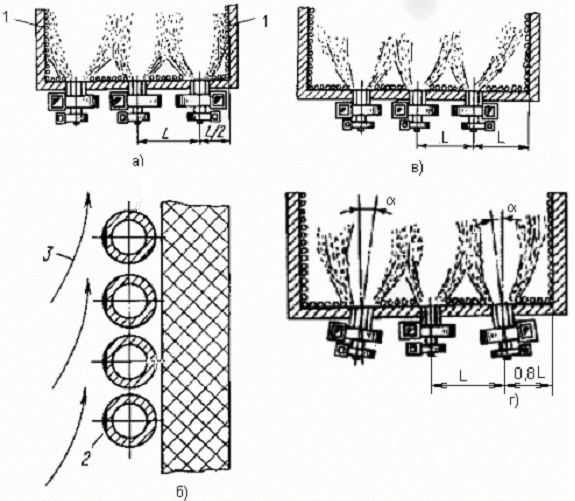 1
1
L
L/2
а)
L
L
в)
3
2
б)
α
α
L
0,8L
г)