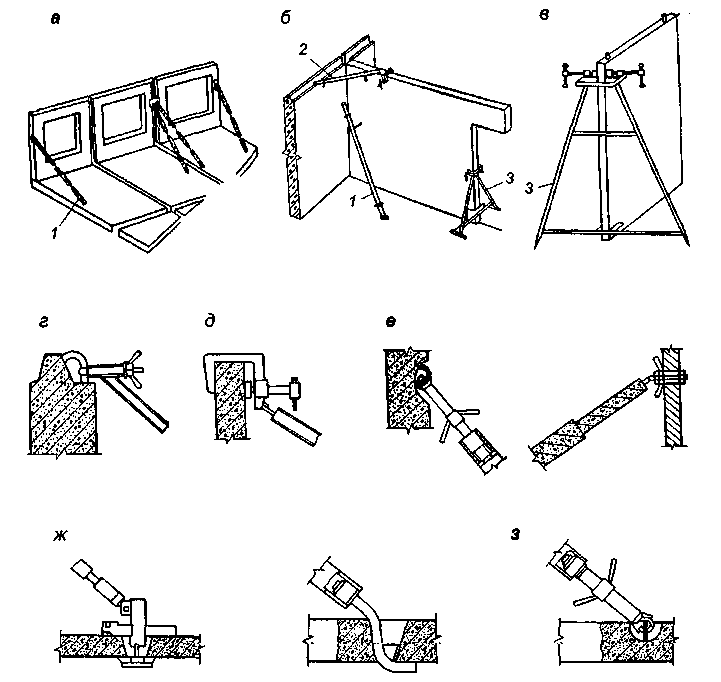 а
1

б
2
1
3

в
3

г

д

е

ж

з