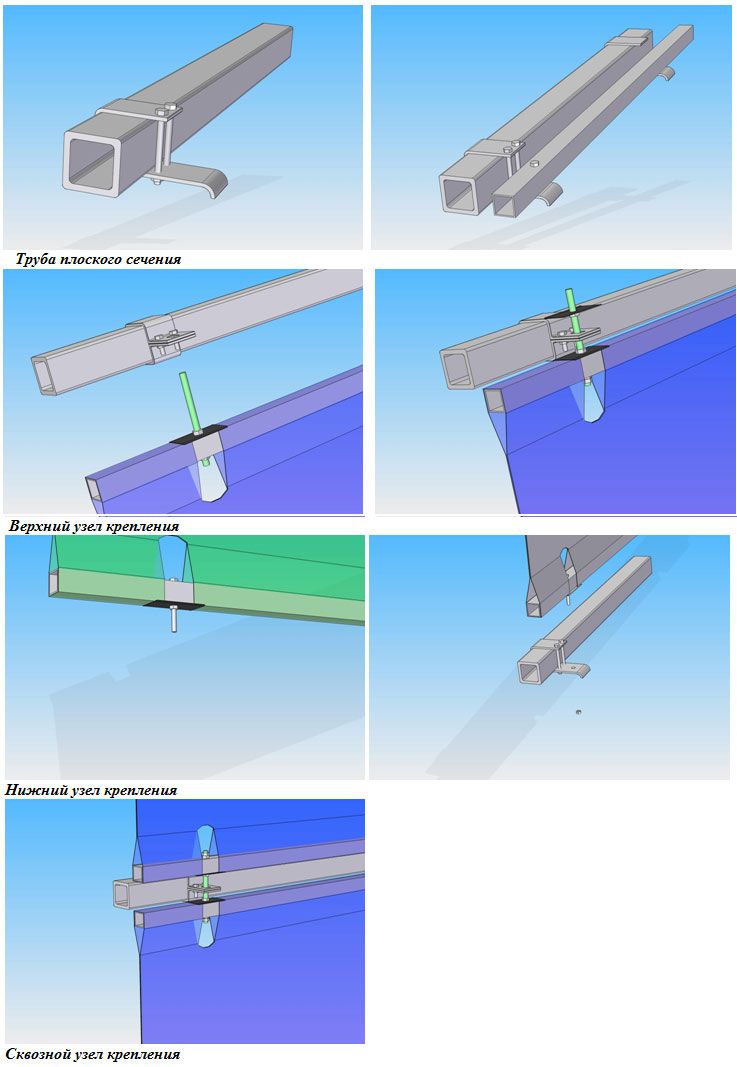 Труба плоского сечения

Верхний узел крепления

Нижний узел крепления

Сквозной узел крепления