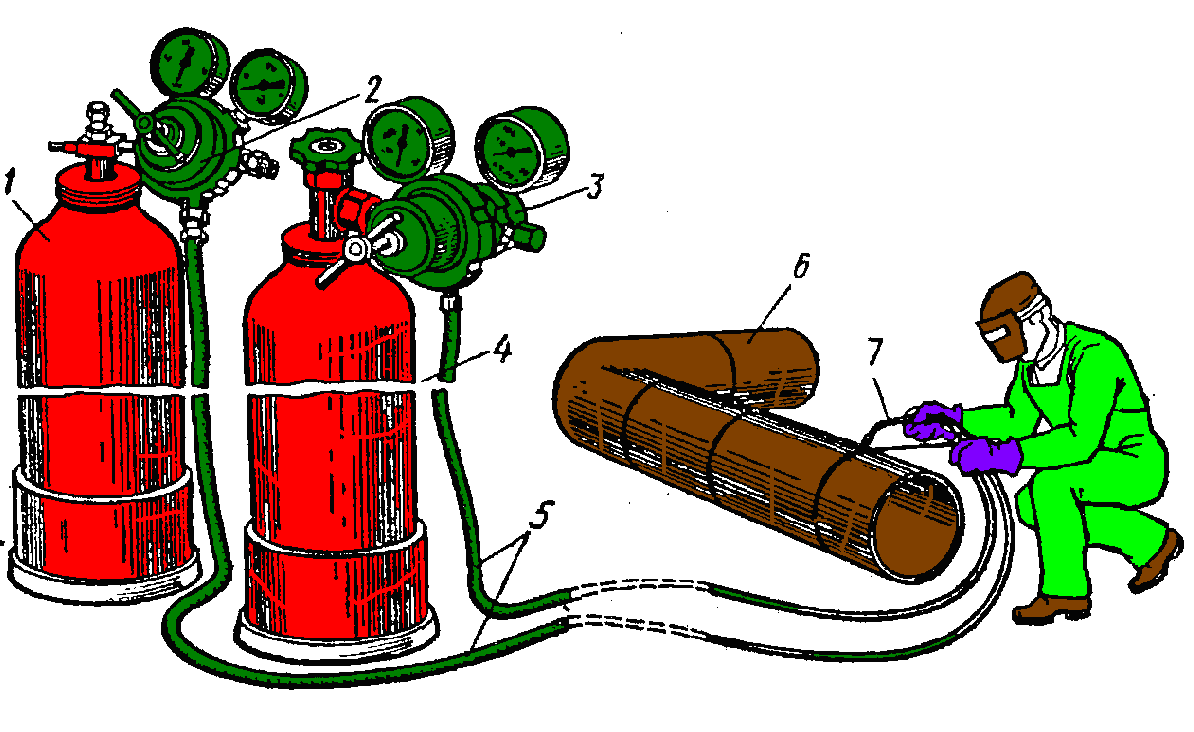 1
2
3
4
5
6
7