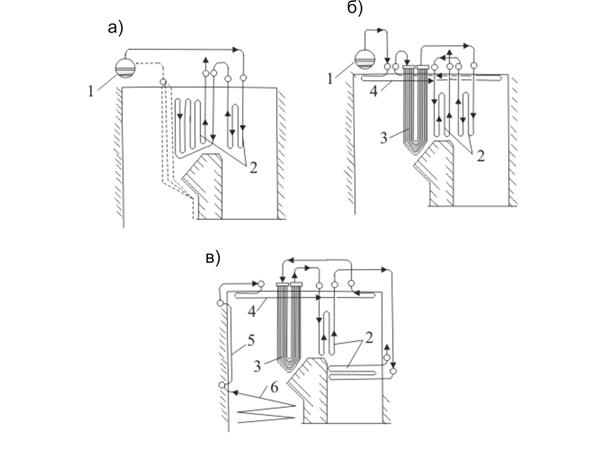 а)
1
2
б)
1
4
3
2
в)
4
5
3
2
6