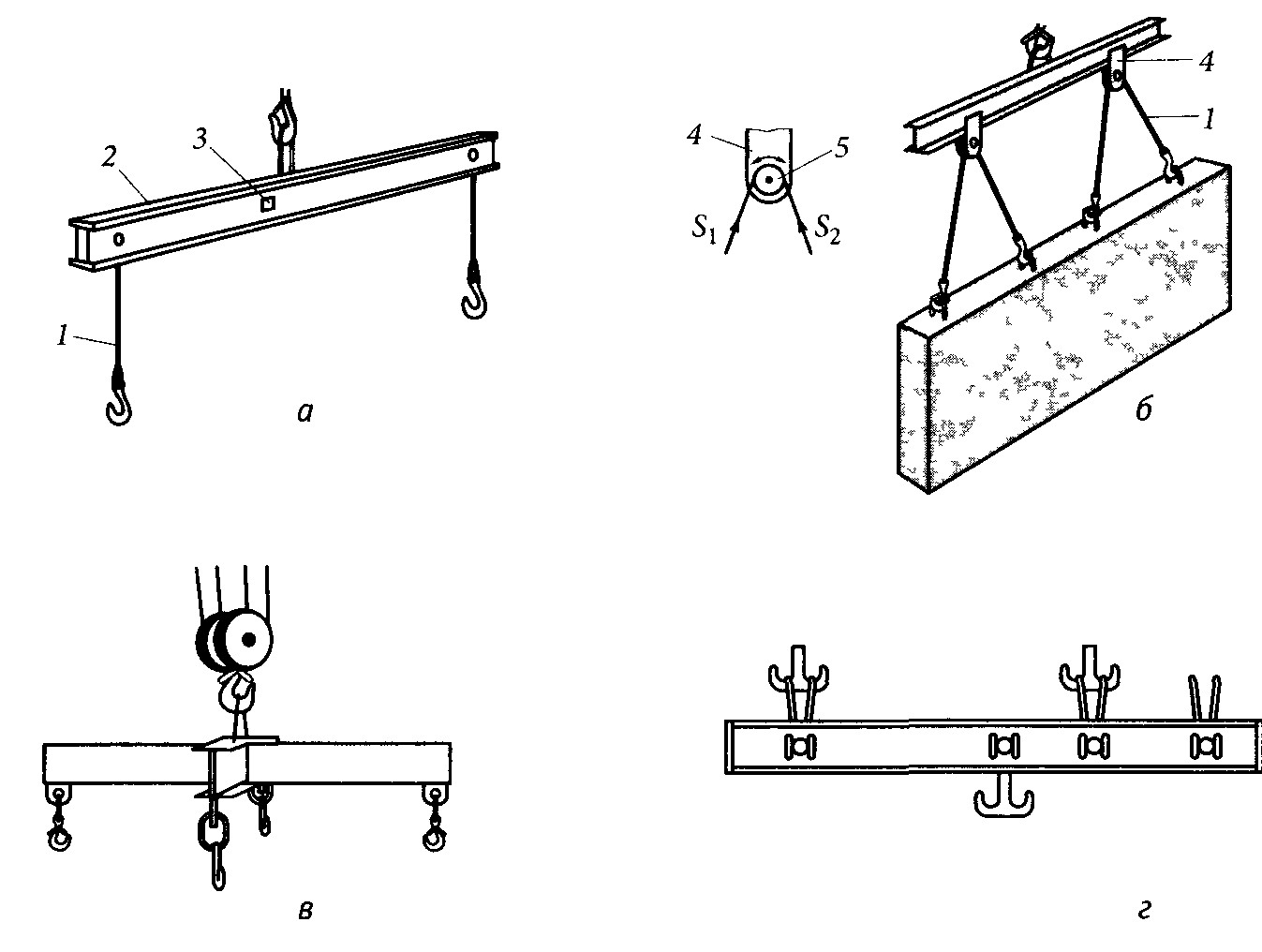 2
3
1
а
4
5
$S_1$
$S_2$
4
1
б
в
г