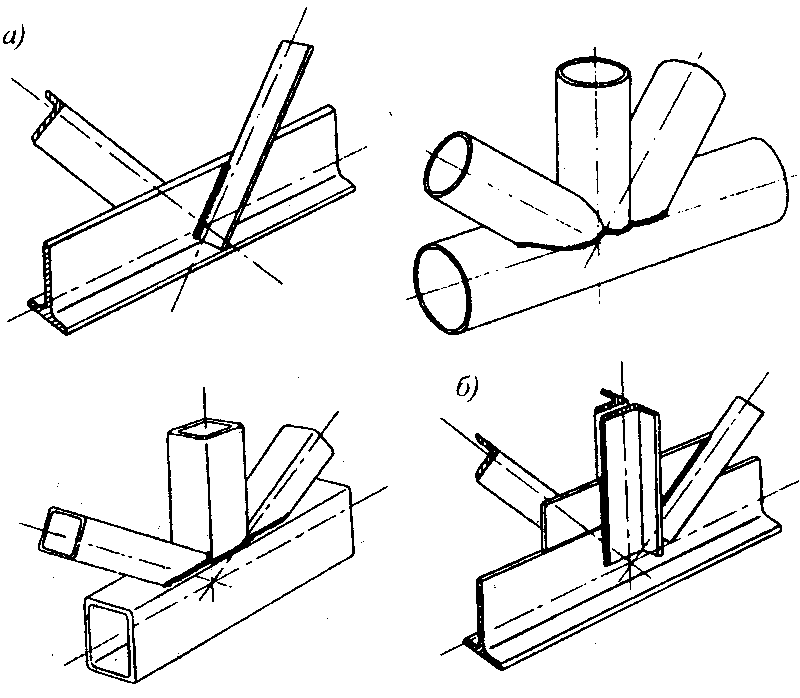 а)

б)