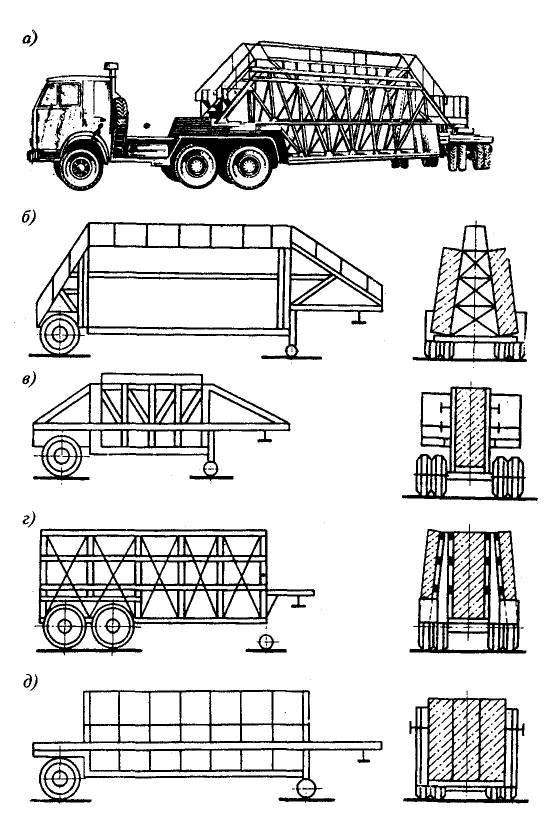 а)

б)

в)

г)

д)