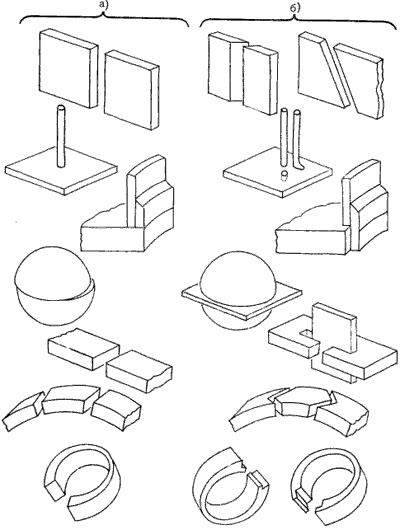 а)

б)