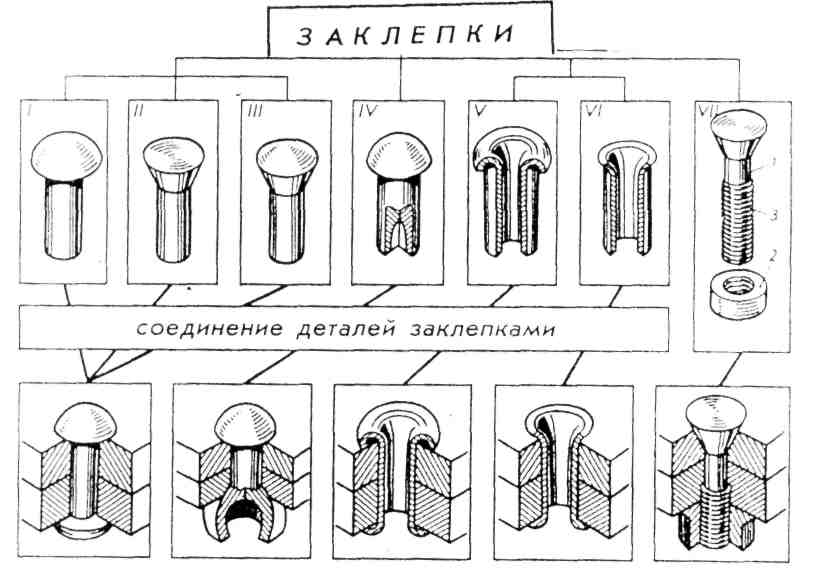 ЗАКЛЕПКИ

I

II

III

IV

V

VI

VII

1

3

2

соединение деталей заклепками