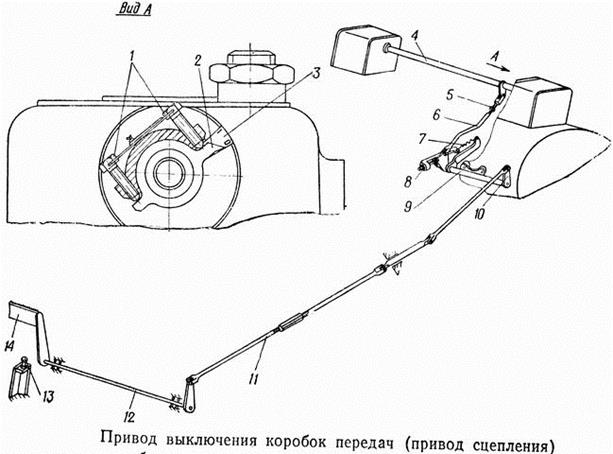 Вид А

1
2
3
4
А
5
6
7
8
9
10
11
12
13
14

Привод выключения коробок передач (привод сцепления)