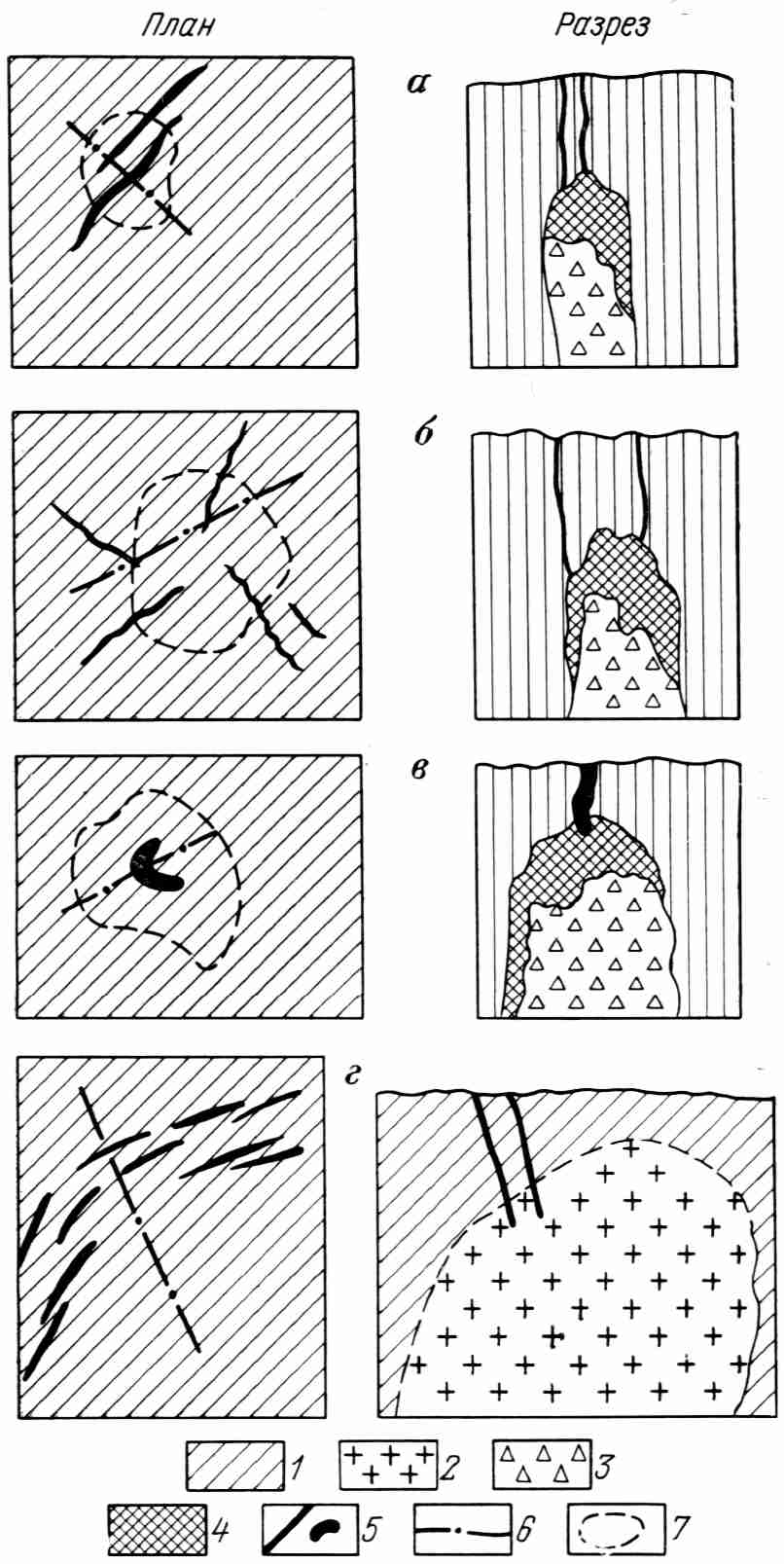 План

Разрез

а

б

в

г

1

2

3

4

5

6

7