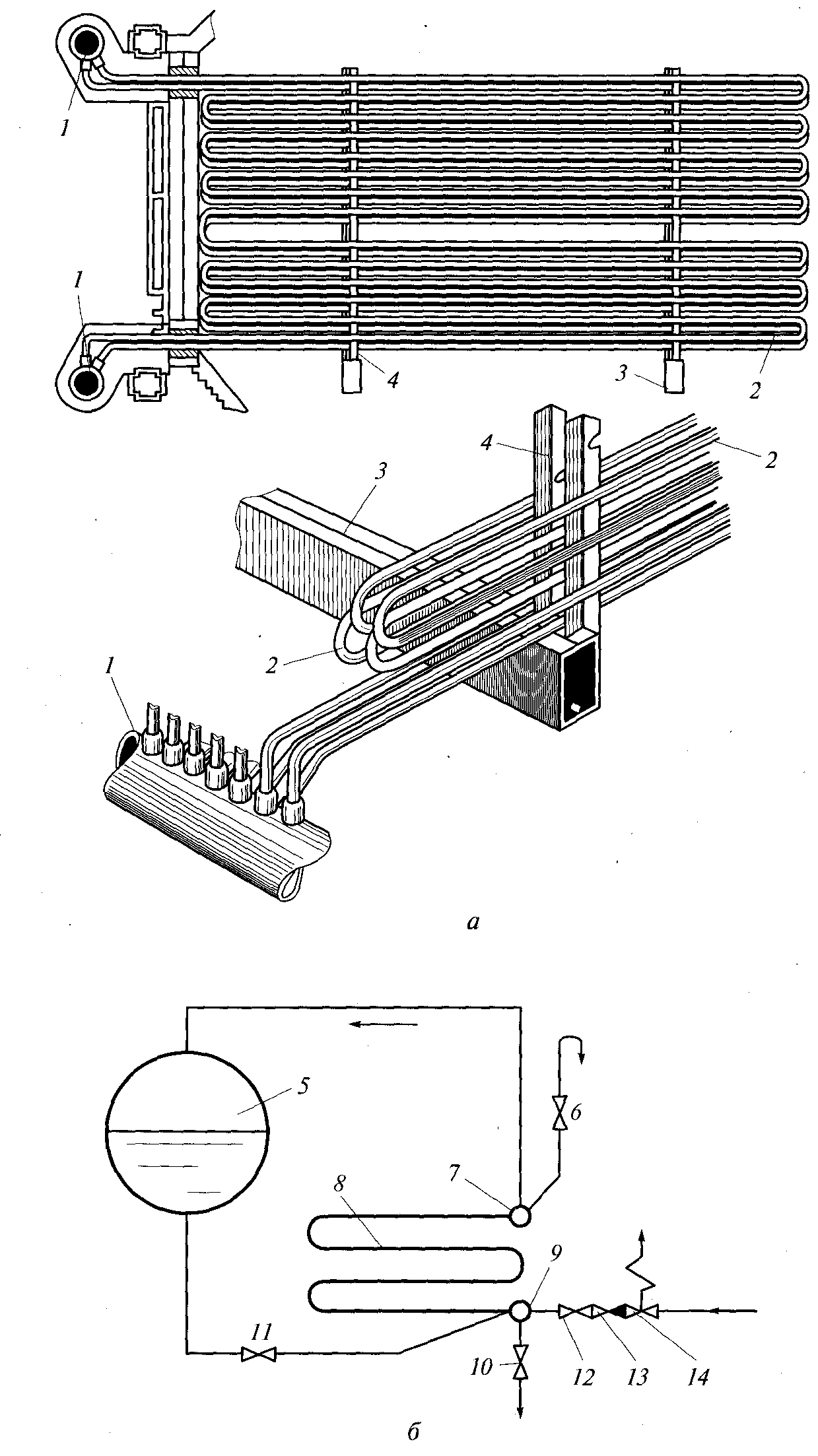 1
1
4
3
2
4
2
3
2
1
а
5
6
7
8
9
11
10
12
13
14
б