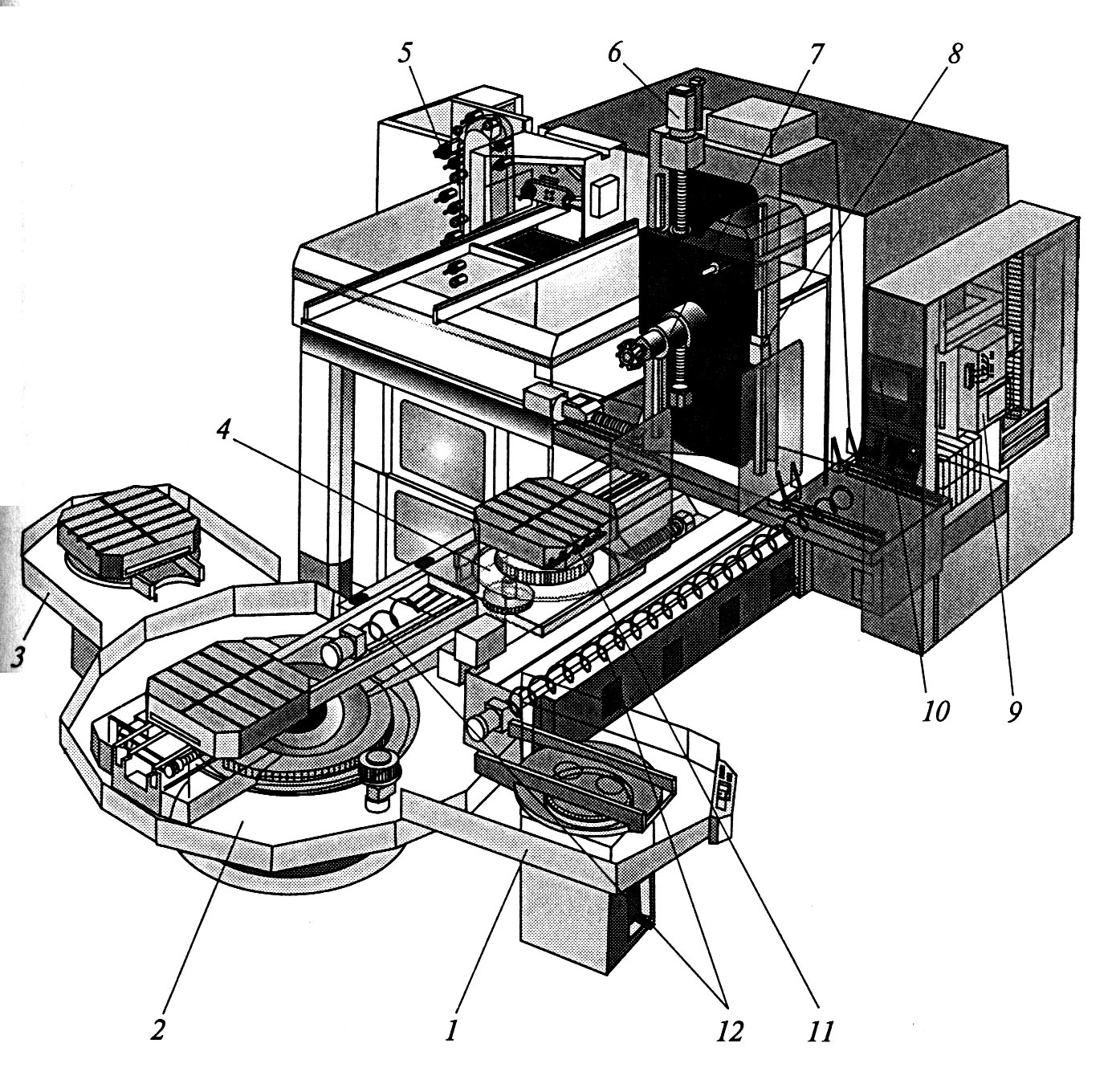 5
6
7
8
4
3
10
9
2
1
12
11